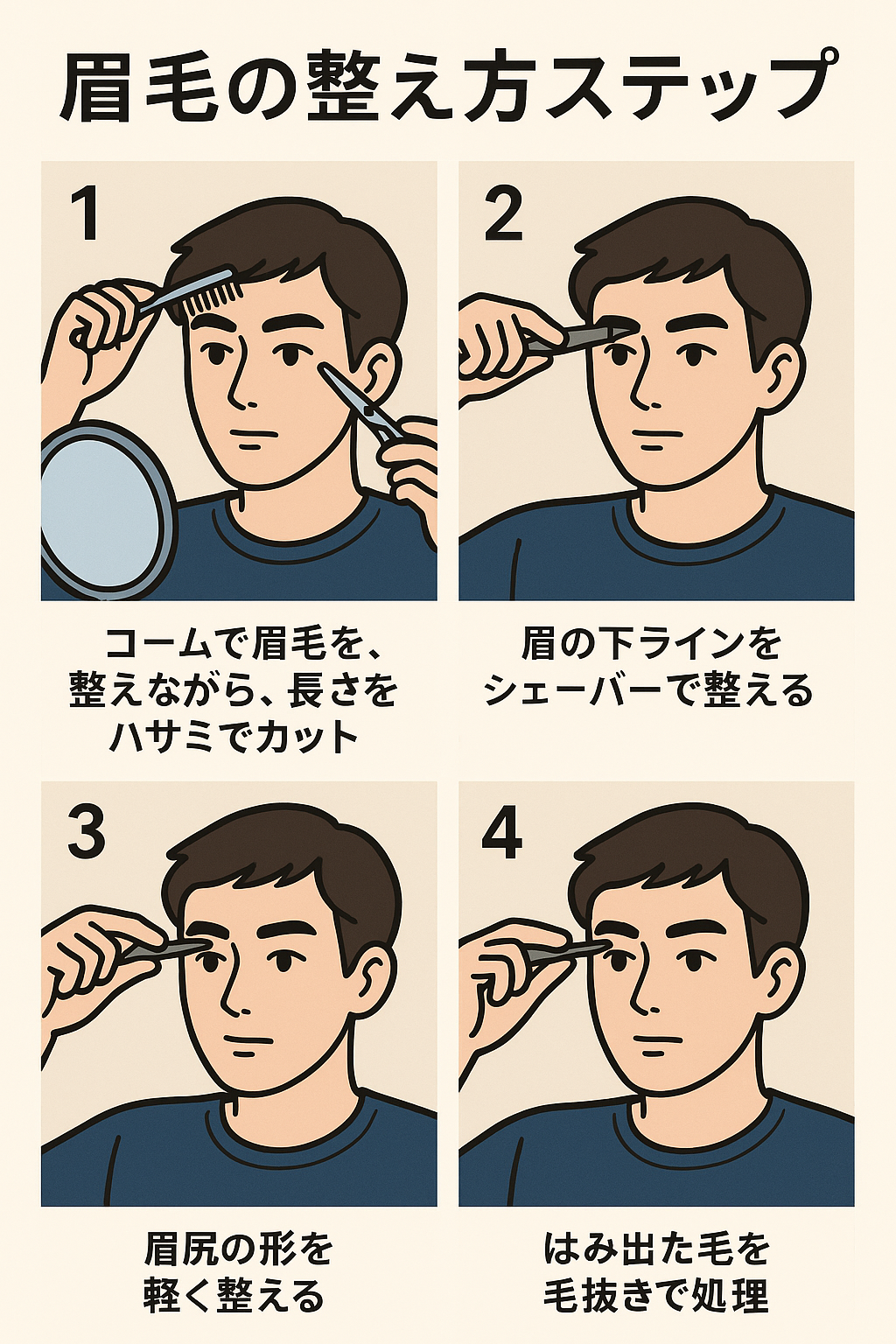 眉毛の整え方ステップ

1

コームで眉毛を、整えながら、長さをハサミでカット

2

眉の下ラインをシェーバーで整える

3

眉尻の形を軽く整える

4

はみ出た毛を毛抜きで処理